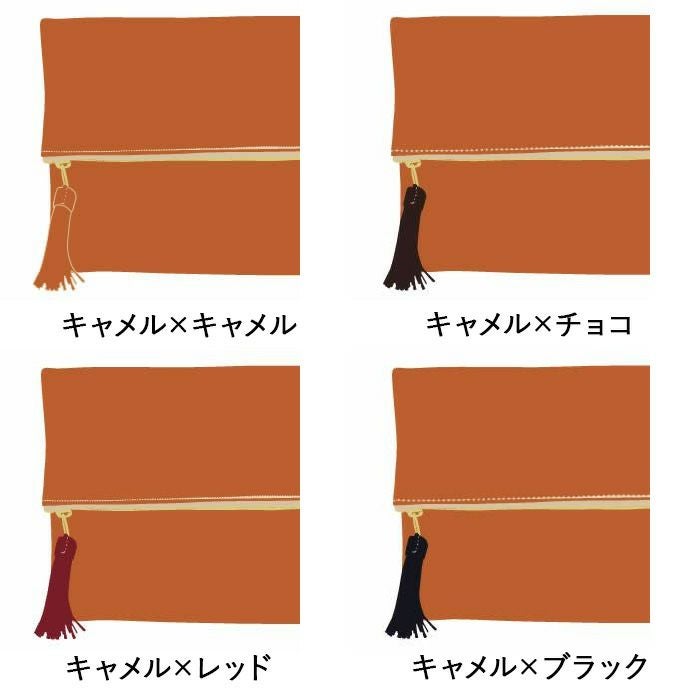 キャメル×キャメル

キャメル×チョコ

キャメル×レッド

キャメル×ブラック